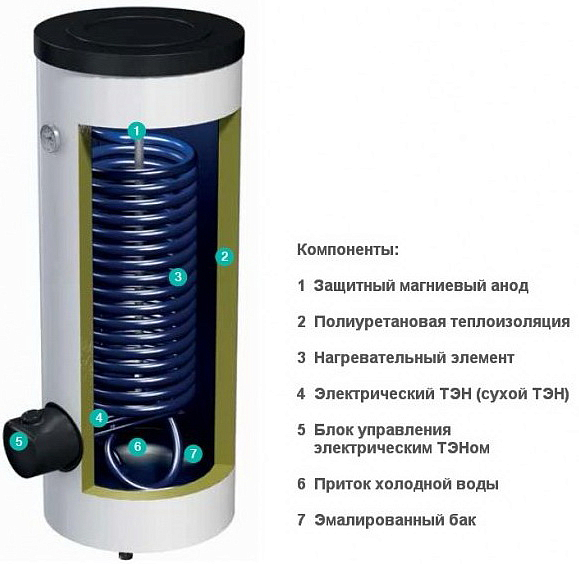 1
2
3
4
5
6
7

Компоненты:

1 Защитный магниевый анод

2 Полиуретановая теплоизоляция

3 Нагревательный элемент

4 Электрический ТЭН (сухой ТЭН)

5 Блок управления электрическим ТЭНом

6 Приток холодной воды

7 Эмалированный бак